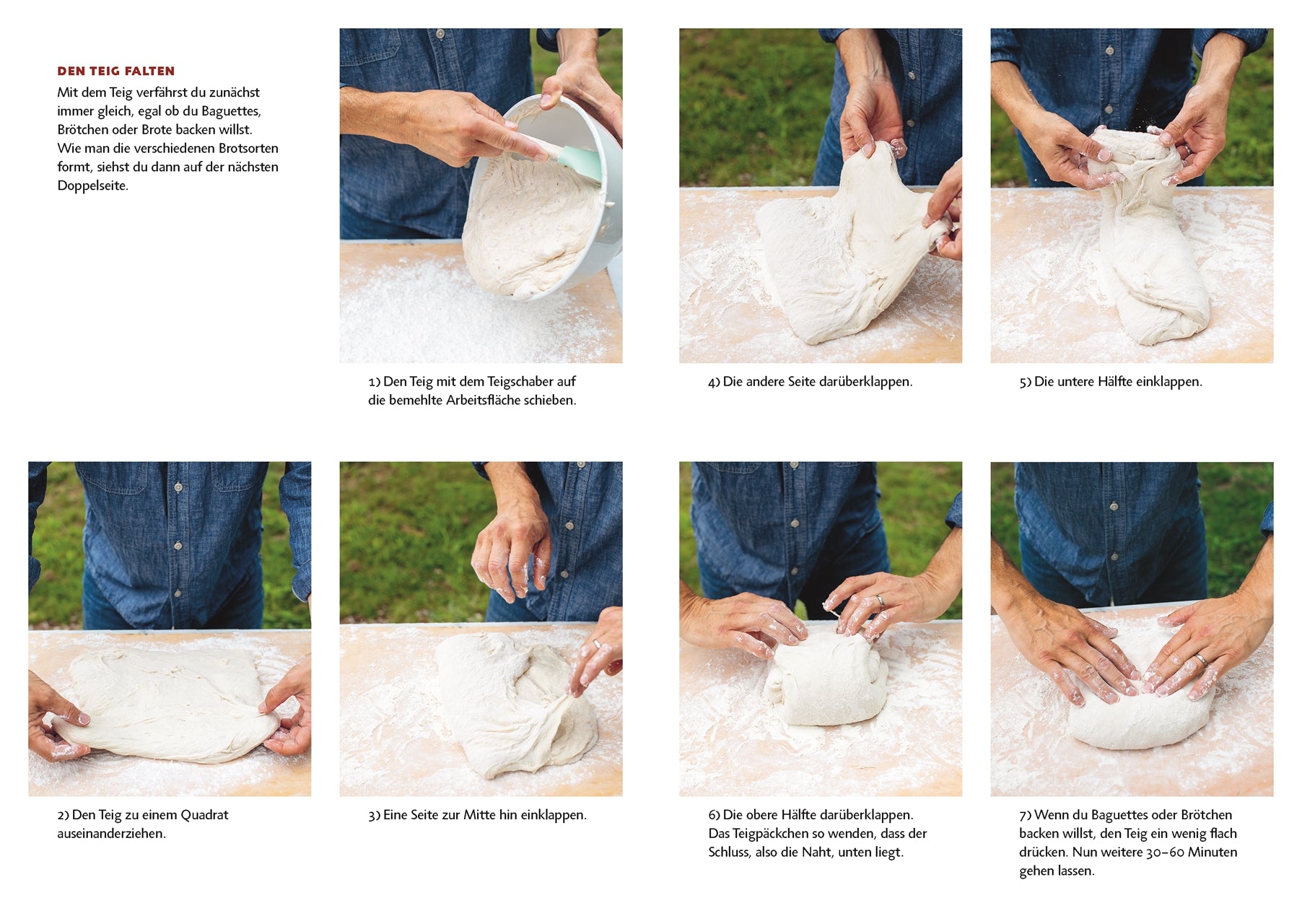 DEN TEIG FALTEN

Mit dem Teig verfährst du zunächst immer gleich, egal ob du Baguettes, Brötchen oder Brote backen willst. Wie man die verschiedenen Brotsorten formt, siehst du dann auf der nächsten Doppelseite.

1) Den Teig mit dem Teigschaber auf die bemehlte Arbeitsfläche schieben.

4) Die andere Seite darüberklappen.

5) Die untere Hälfte einklappen.

2) Den Teig zu einem Quadrat auseinanderziehen.

3) Eine Seite zur Mitte hin einklappen.

6) Die obere Hälfte darüberklappen. Das Teigpäckchen so wenden, dass der Schluss, also die Naht, unten liegt.

7) Wenn du Baguettes oder Brötchen backen willst, den Teig ein wenig flach drücken. Nun weitere 30–60 Minuten gehen lassen.